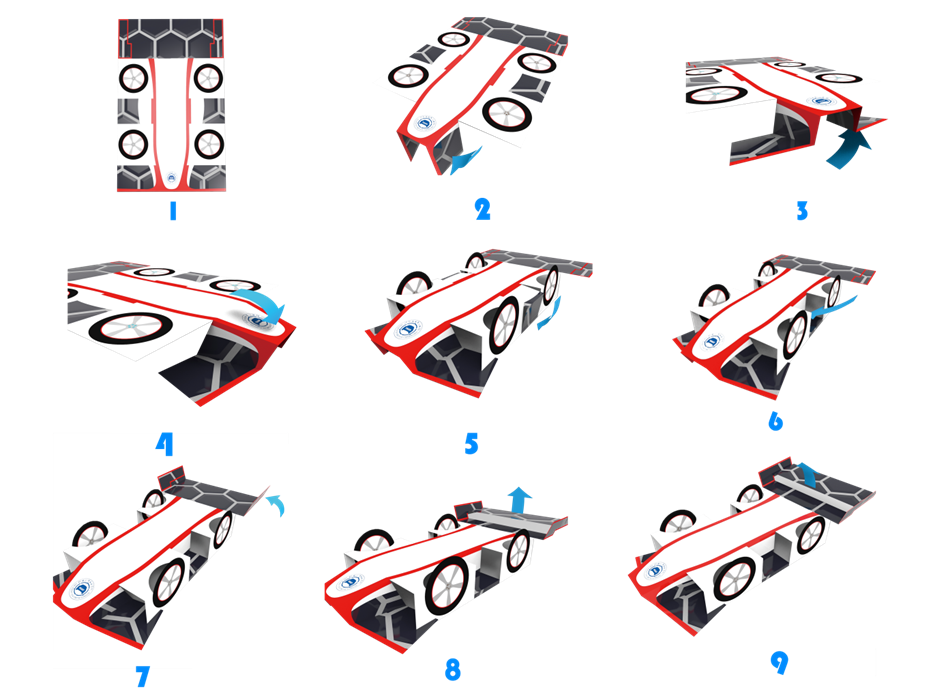 1

2

3

4

5

6

7

8

9